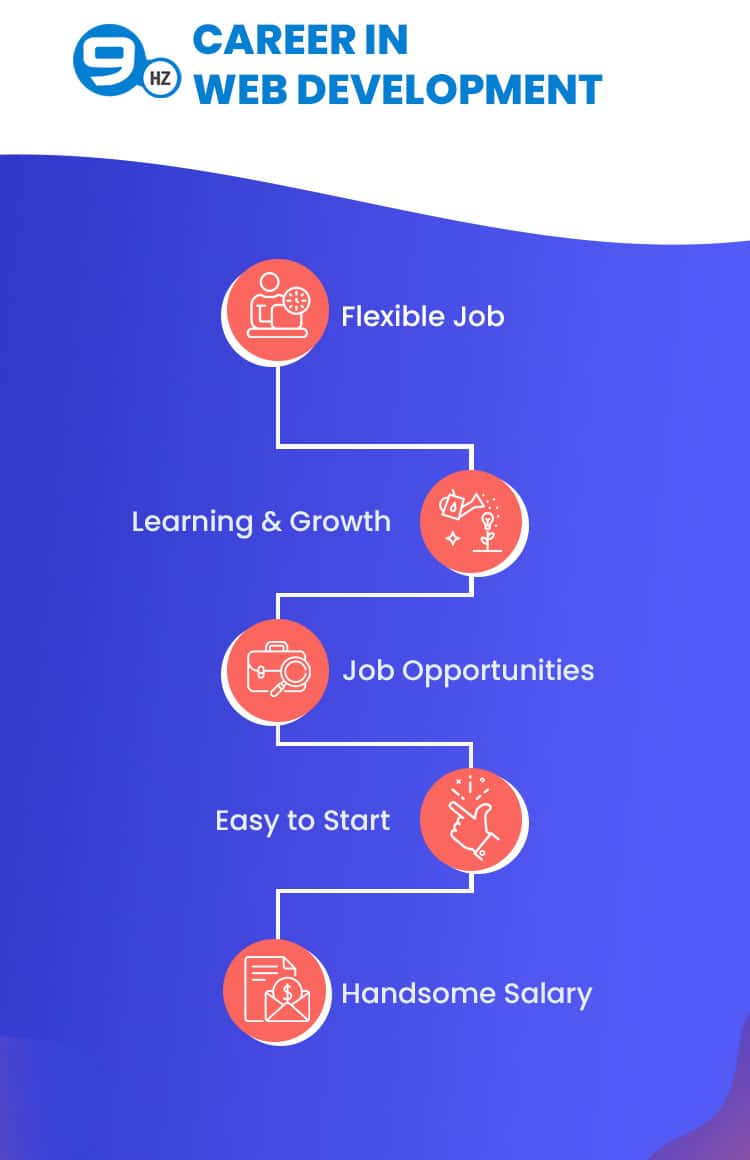 9 HZ

CAREER IN
WEB DEVELOPMENT

Flexible Job

Learning & Growth

Job Opportunities

Easy to Start

Handsome Salary