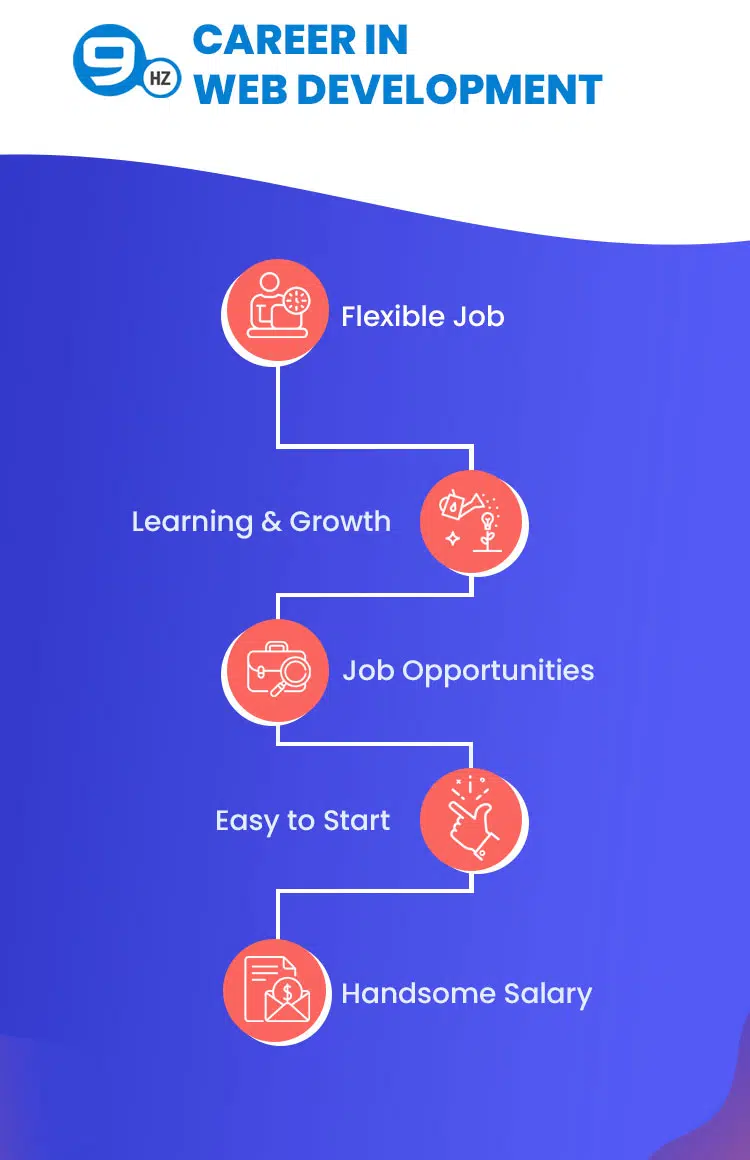 9 HZ

CAREER IN
WEB DEVELOPMENT

Flexible Job

Learning & Growth

Job Opportunities

Easy to Start

Handsome Salary