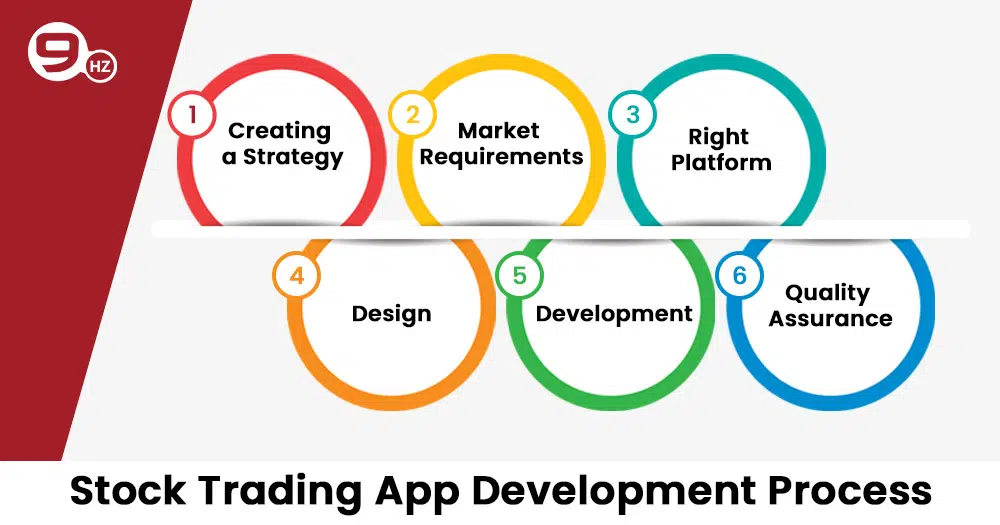 9 HZ

1 Creating a Strategy

2 Market Requirements

3 Right Platform

4 Design

5 Development

6 Quality Assurance

Stock Trading App Development Process