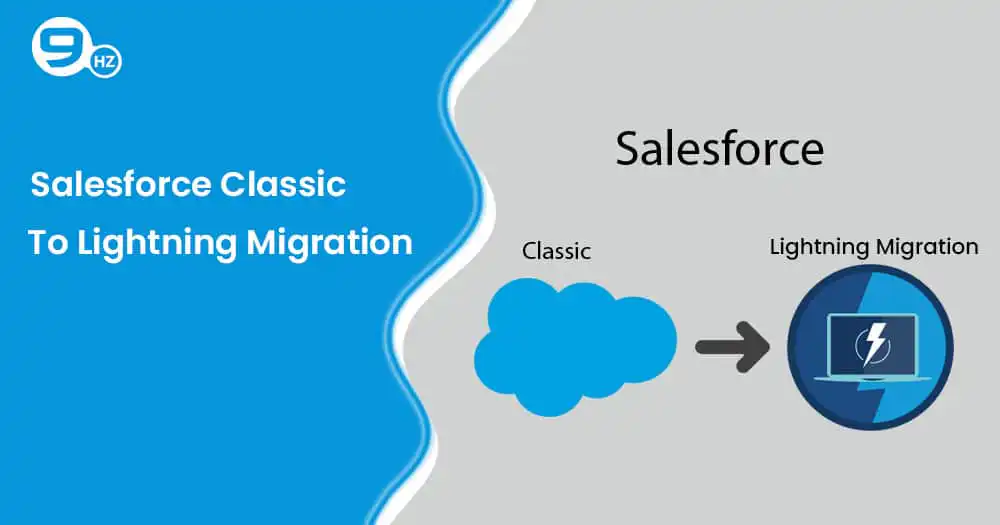 9 HZ

Salesforce Classic
To Lightning Migration

Salesforce

Classic

Lightning Migration